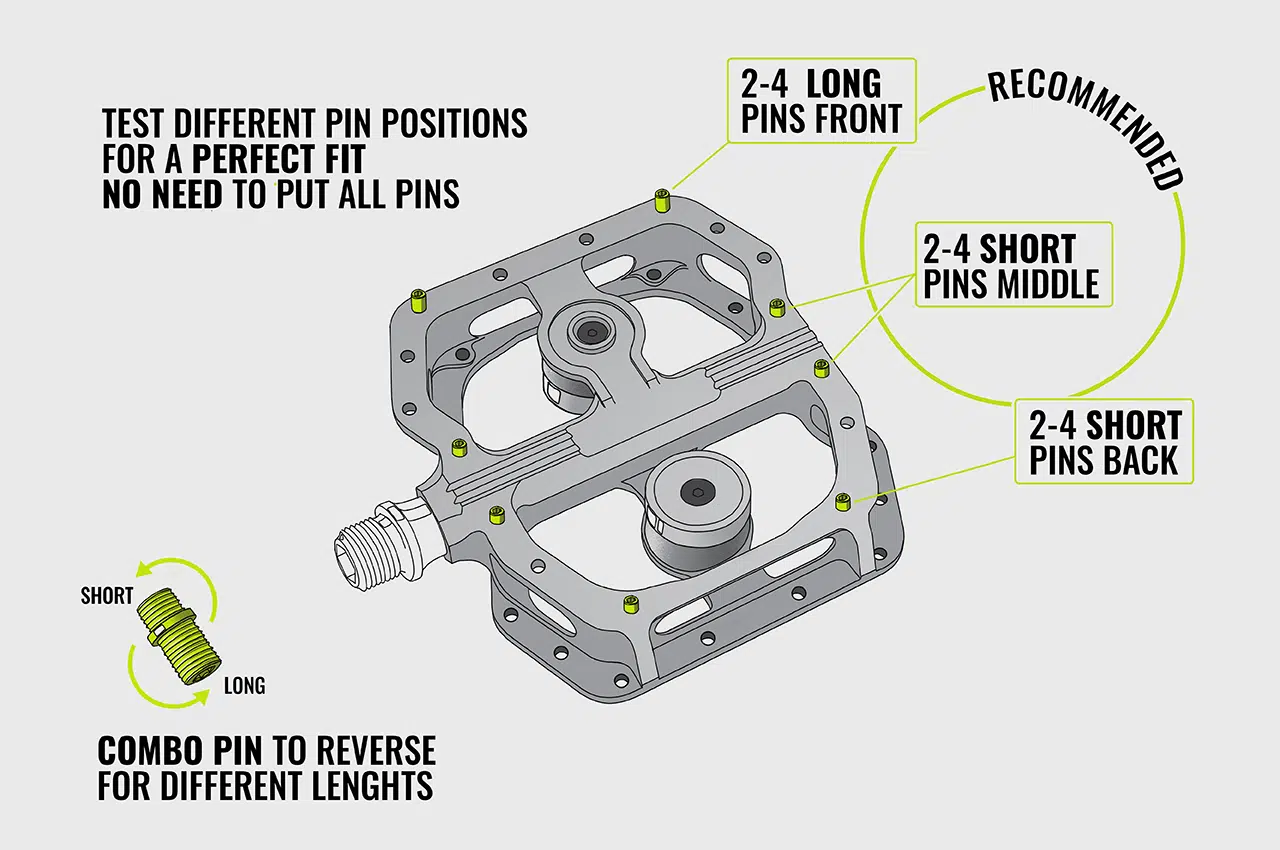 TEST DIFFERENT PIN POSITIONS
FOR A PERFECT FIT
NO NEED TO PUT ALL PINS

2-4 LONG
PINS FRONT

RECOMMENDED

2-4 SHORT
PINS MIDDLE

2-4 SHORT
PINS BACK

SHORT

LONG

COMBO PIN TO REVERSE
FOR DIFFERENT LENGHTS